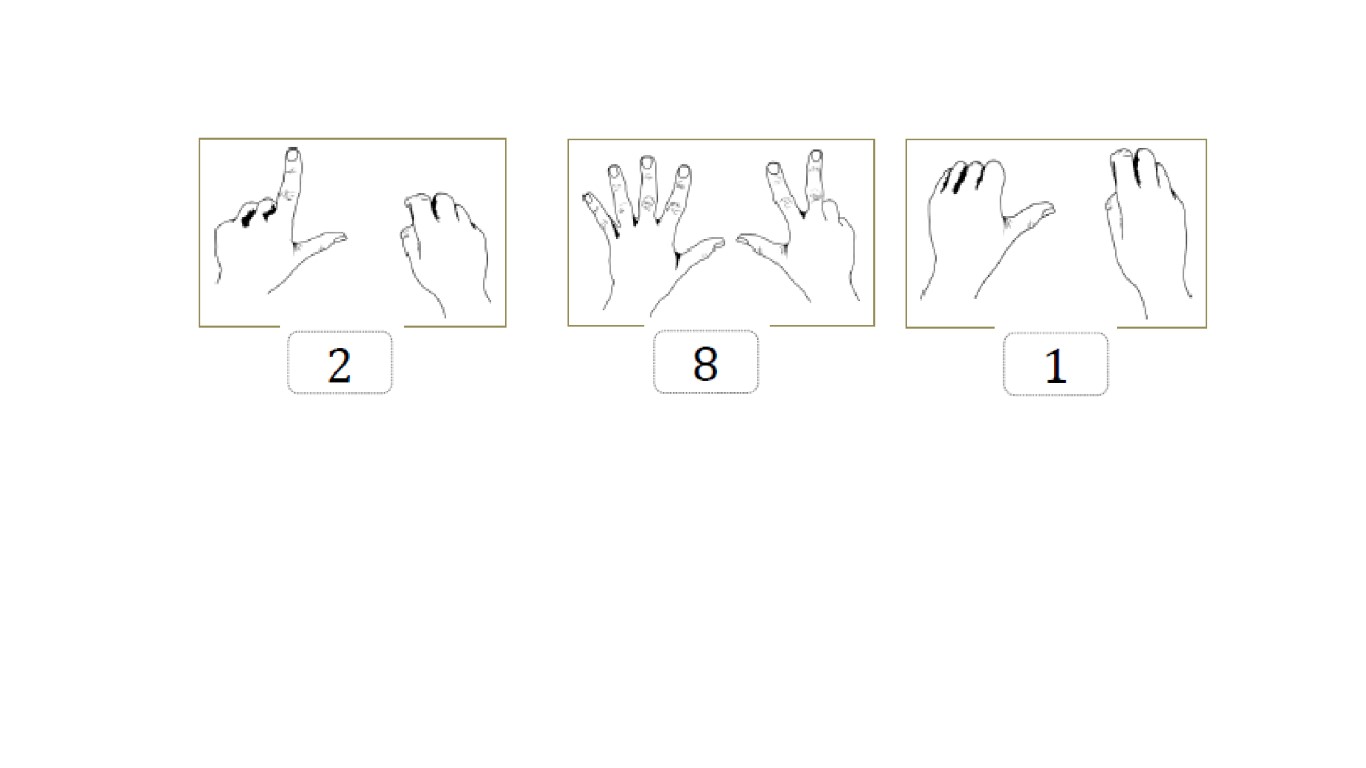 2

8

1