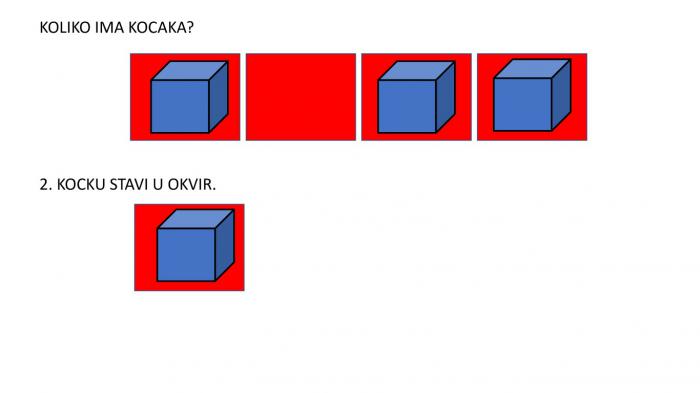 KOLIKO IMA KOCAKA?

2. KOCKU STAVI U OKVIR.